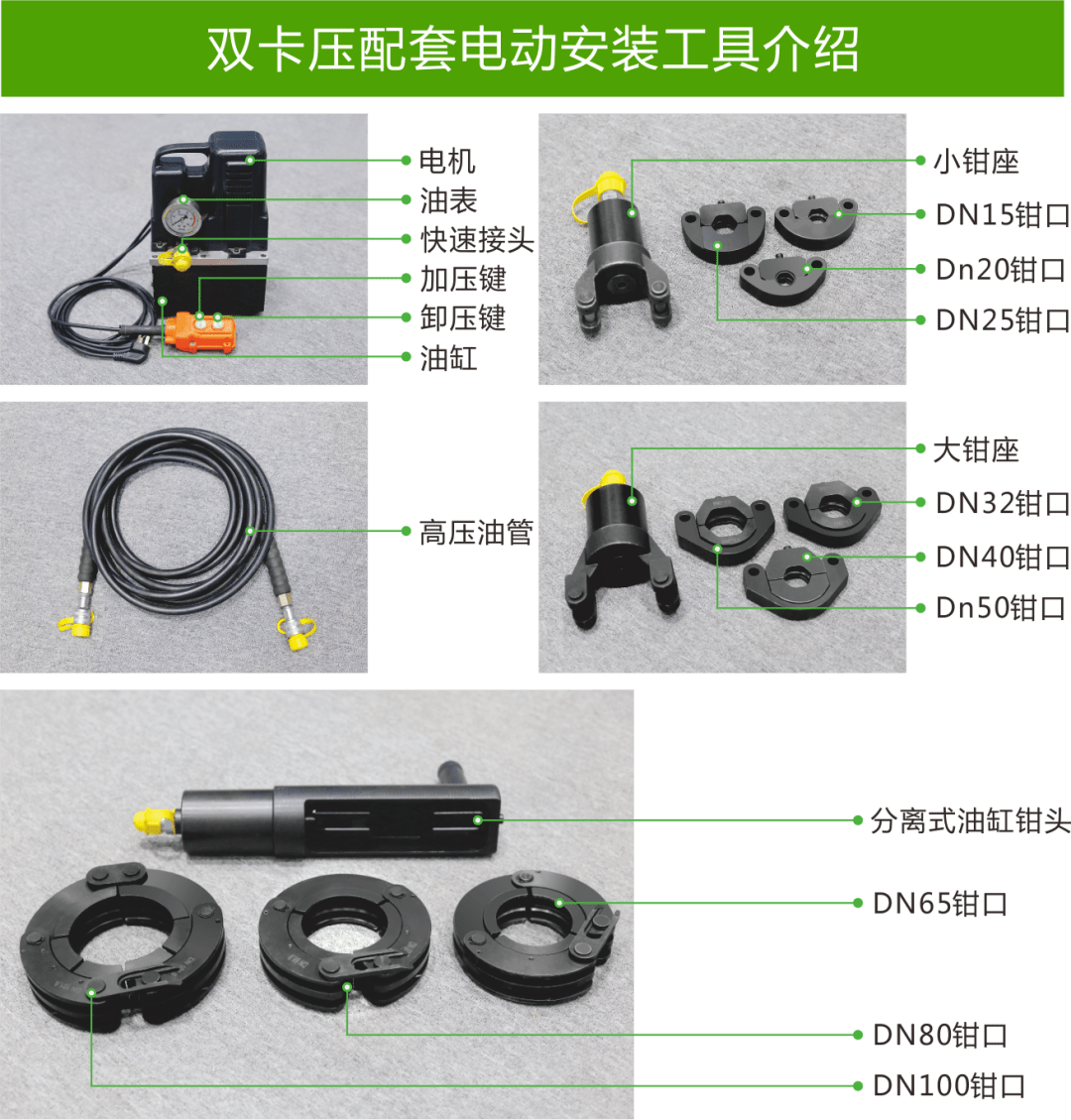 双卡压配套电动安装工具介绍

电机
油表
快速接头
加压键
卸压键
油缸

小钳座
DN15钳口
Dn20钳口
DN25钳口

高压油管

大钳座
DN32钳口
DN40钳口
Dn50钳口

分离式油缸钳头
DN65钳口
DN80钳口
DN100钳口