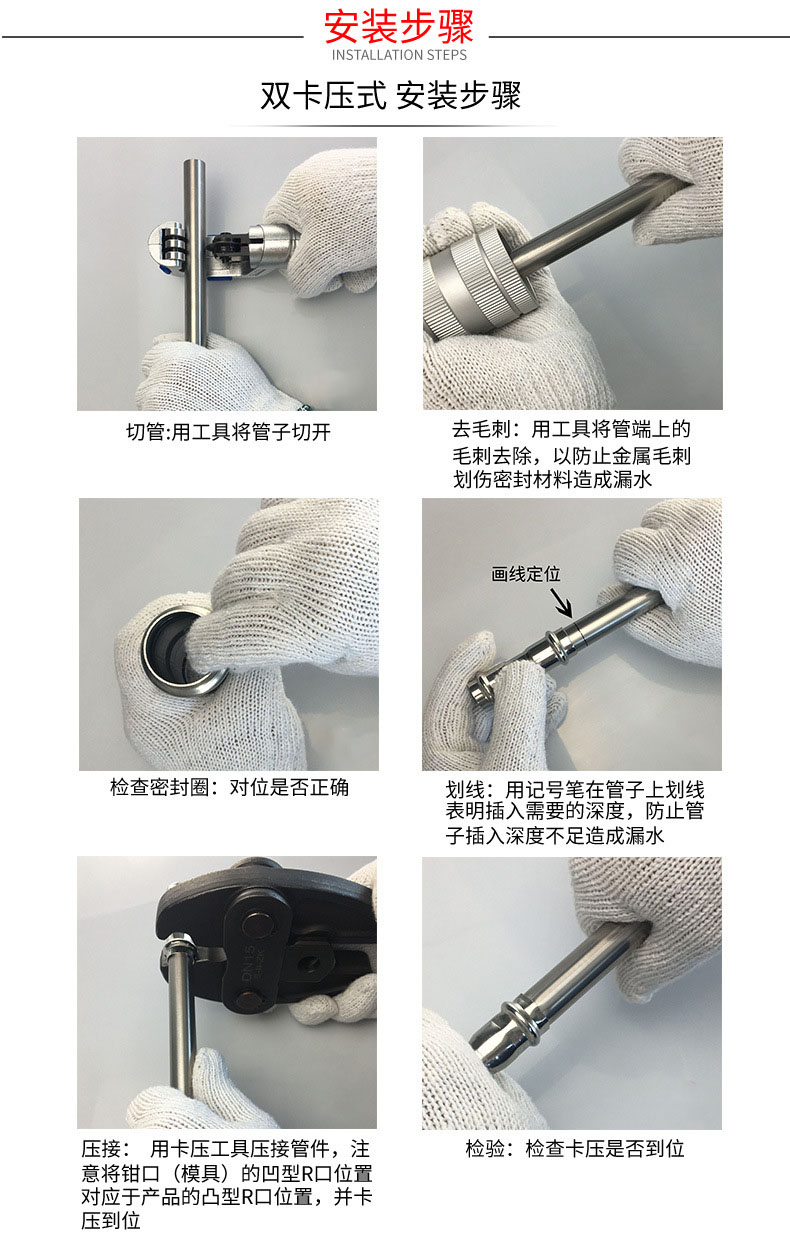 安装步骤
INSTALLATION STEPS

双卡压式 安装步骤

切管:用工具将管子切开

去毛刺：用工具将管端上的毛刺去除，以防止金属毛刺划伤密封材料造成漏水

检查密封圈：对位是否正确

画线定位

划线：用记号笔在管子上划线表明插入需要的深度，防止管子插入深度不足造成漏水

DN15

压接： 用卡压工具压接管件，注意将钳口（模具）的凹型R口位置对应于产品的凸型R口位置，并卡压到位

检验：检查卡压是否到位