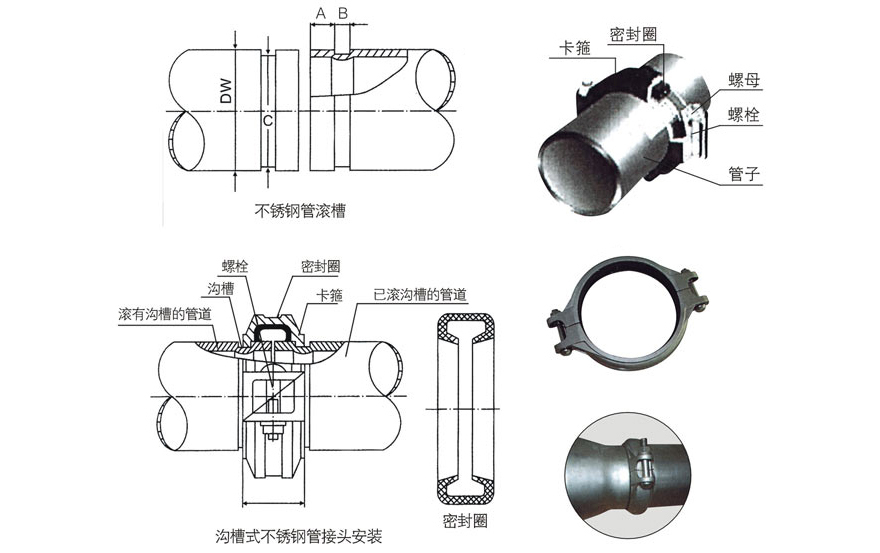 A B

DW

C

不锈钢管滚槽

卡箍

密封圈

螺母

螺栓

管子

螺栓

密封圈

沟槽

卡箍

滚有沟槽的管道

已滚沟槽的管道

沟槽式不锈钢管接头安装

密封圈